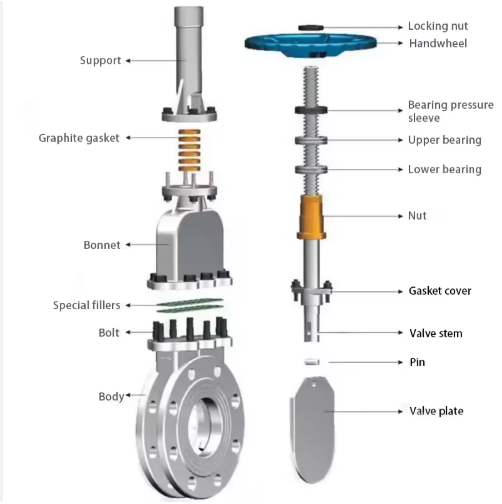 Support

Graphite gasket

Bonnet

Special fillers

Bolt

Body

Locking nut

Handwheel

Bearing pressure sleeve

Upper bearing

Lower bearing

Nut

Gasket cover

Valve stem

Pin

Valve plate